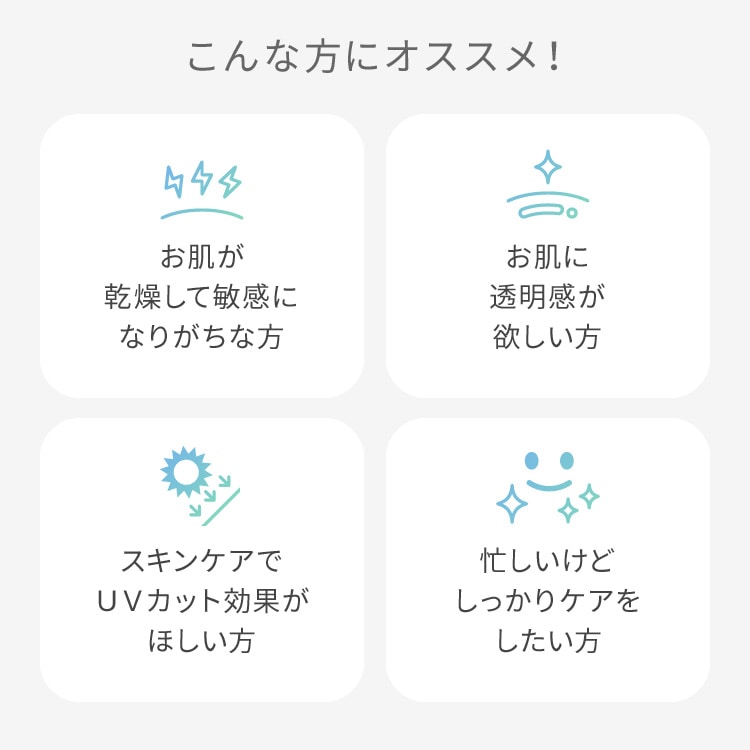 こんな方にオススメ！

お肌が
乾燥して敏感に
なりがちな方

お肌に
透明感が
欲しい方

スキンケアで
UVカット効果が
ほしい方

忙しいけど
しっかりケアを
したい方