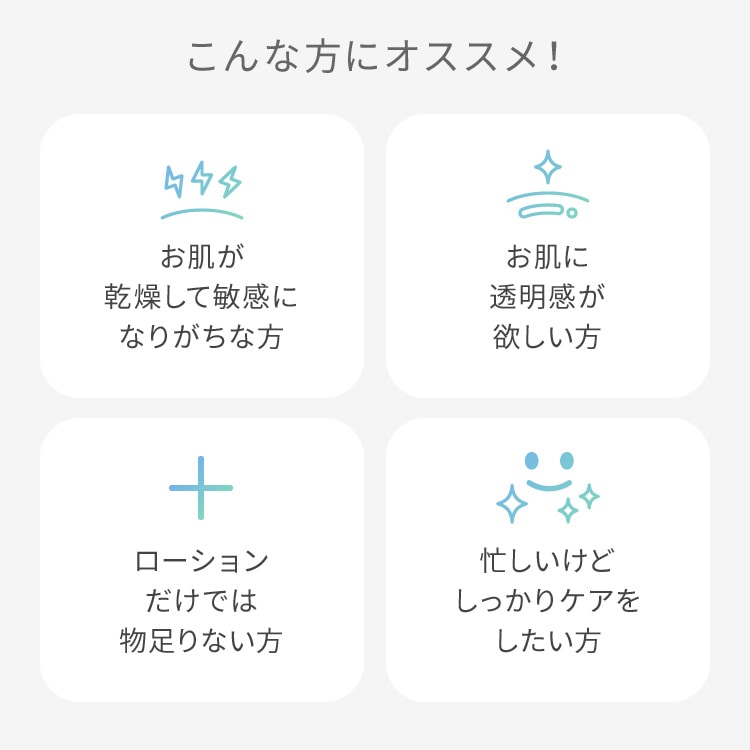 こんな方にオススメ！

お肌が
乾燥して敏感に
なりがちな方

お肌に
透明感が
欲しい方

ローション
だけでは
物足りない方

忙しいけど
しっかりケアを
したい方